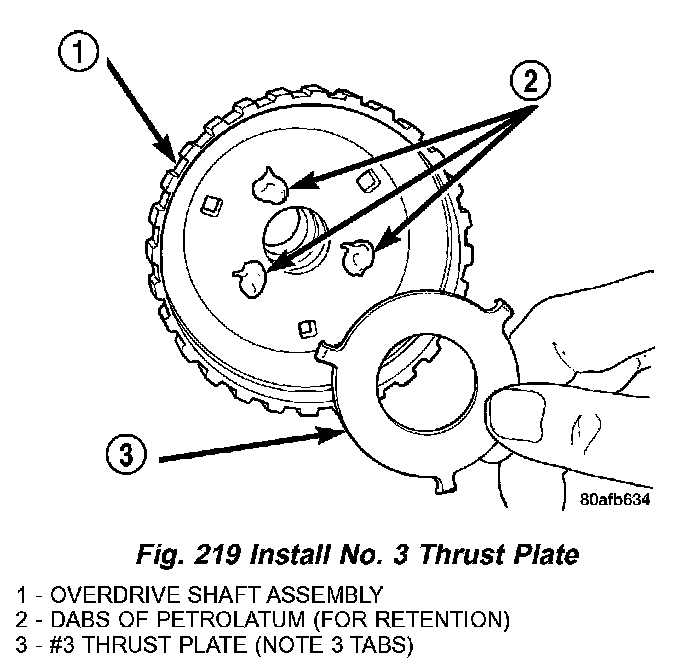 1

2

3

80afb634

Fig. 219 Install No. 3 Thrust Plate

1 - OVERDRIVE SHAFT ASSEMBLY
2 - DABS OF PETROLATUM (FOR RETENTION)
3 - #3 THRUST PLATE (NOTE 3 TABS)