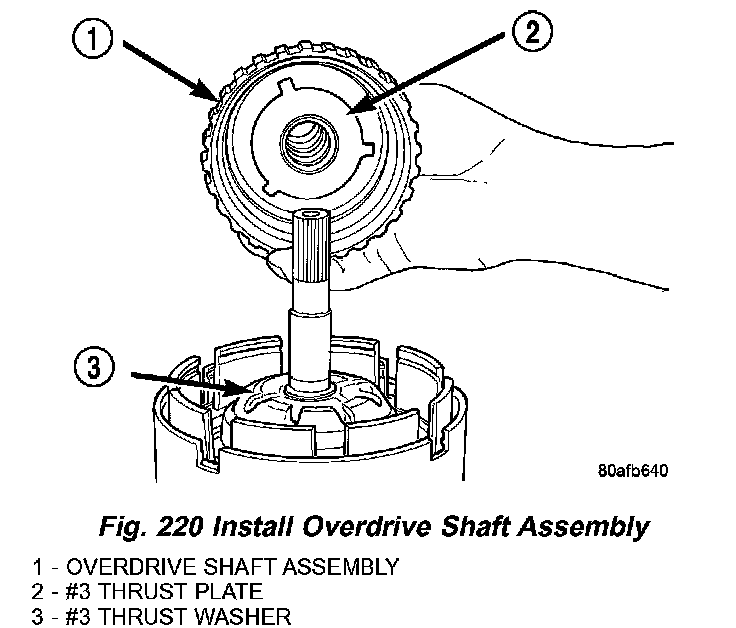 1
2
3
80afb640

Fig. 220 Install Overdrive Shaft Assembly

1 - OVERDRIVE SHAFT ASSEMBLY
2 - #3 THRUST PLATE
3 - #3 THRUST WASHER