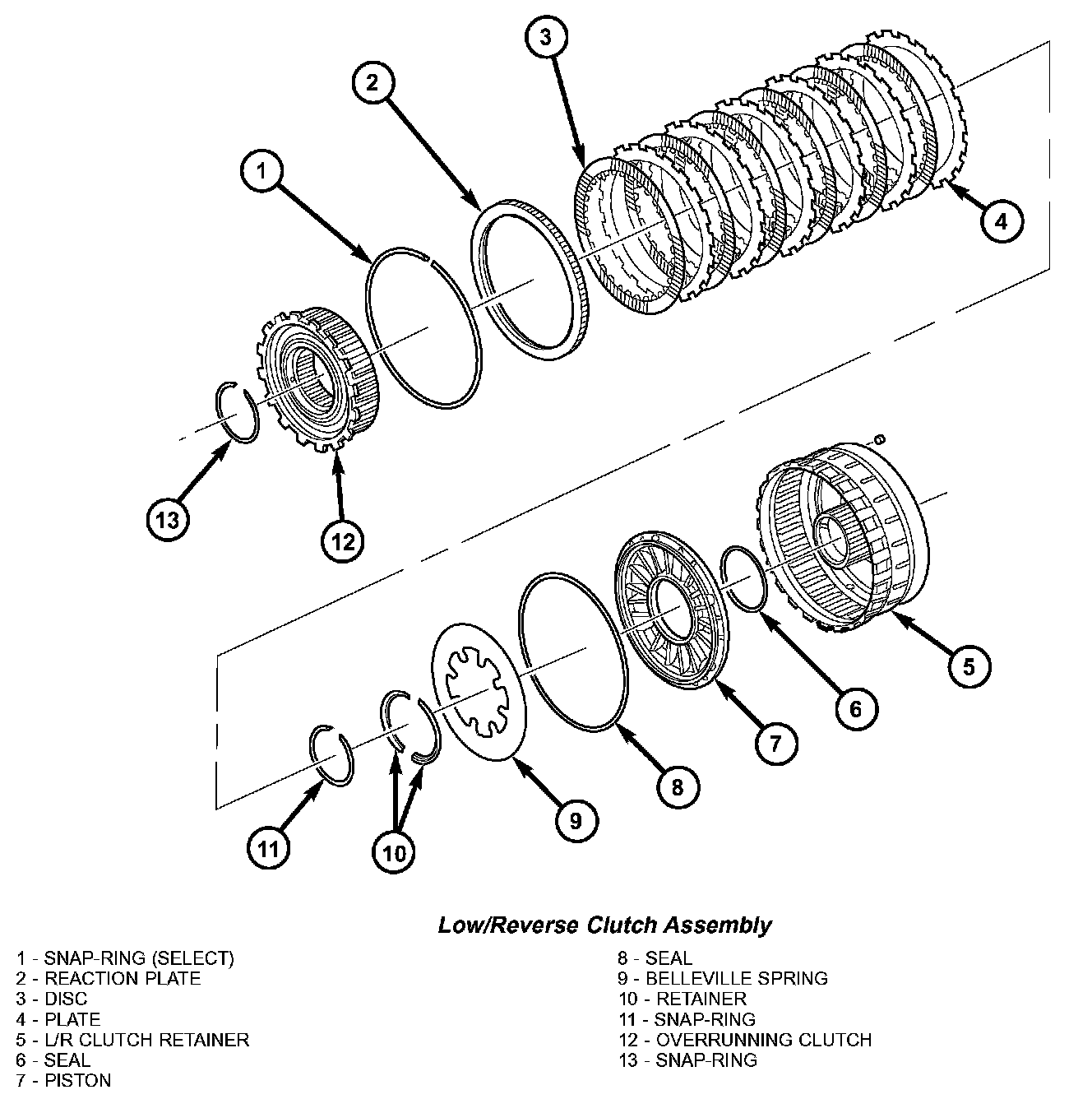 3
2
1
4
13
12
5
6
7
8
9
11
10

Low/Reverse Clutch Assembly

1 - SNAP-RING (SELECT)
2 - REACTION PLATE
3 - DISC
4 - PLATE
5 - L/R CLUTCH RETAINER
6 - SEAL
7 - PISTON

8 - SEAL
9 - BELLEVILLE SPRING
10 - RETAINER
11 - SNAP-RING
12 - OVERRUNNING CLUTCH
13 - SNAP-RING