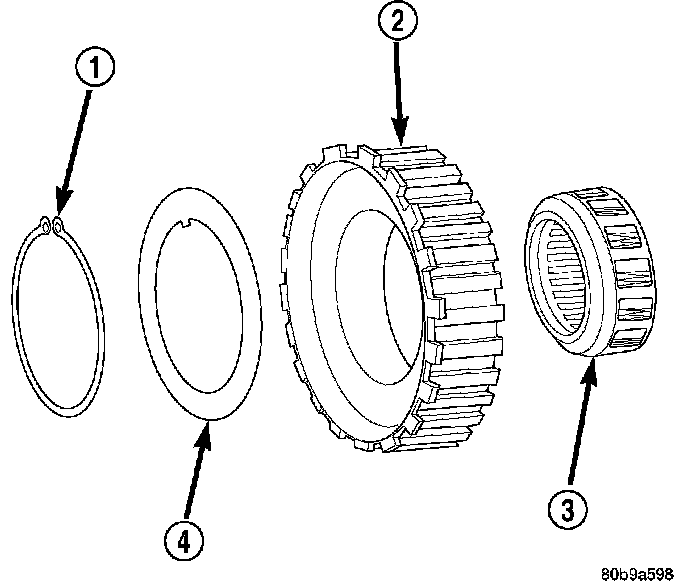 1
2
4
3
80b9a598