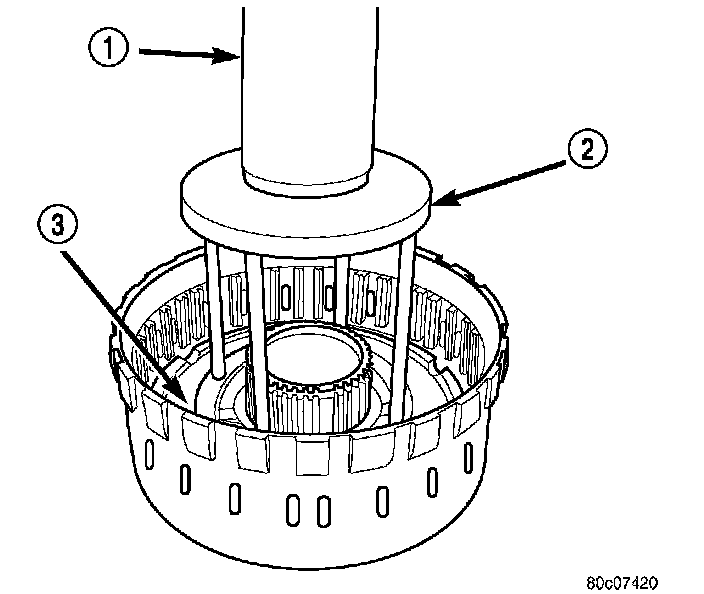 1
2
3
80c07420