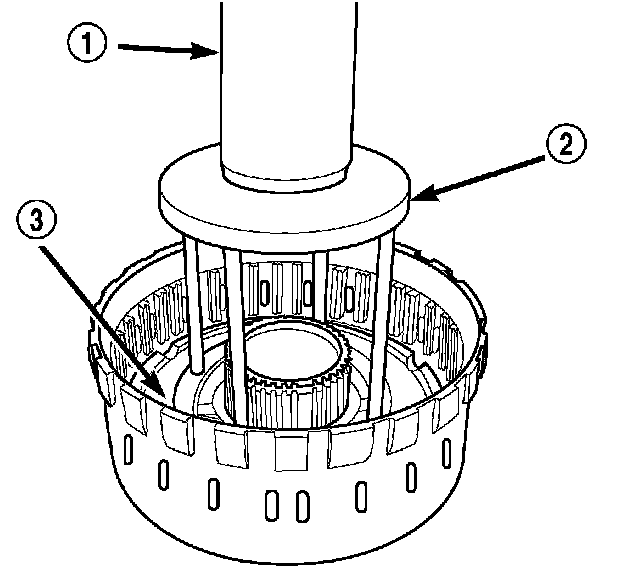 1
2
3