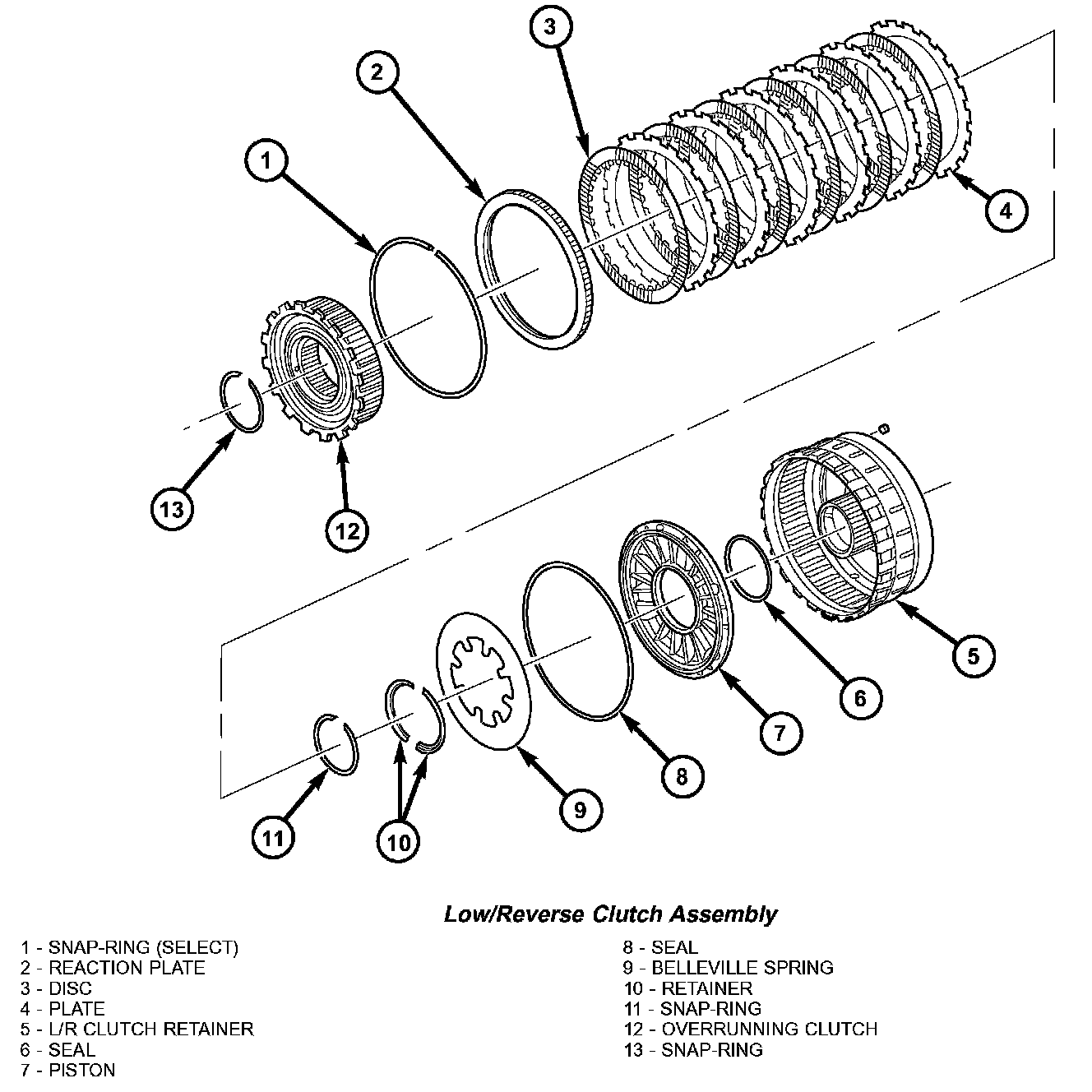 3
2
1
4
13
12
5
6
7
8
9
11
10

Low/Reverse Clutch Assembly

1 - SNAP-RING (SELECT)
2 - REACTION PLATE
3 - DISC
4 - PLATE
5 - L/R CLUTCH RETAINER
6 - SEAL
7 - PISTON

8 - SEAL
9 - BELLEVILLE SPRING
10 - RETAINER
11 - SNAP-RING
12 - OVERRUNNING CLUTCH
13 - SNAP-RING