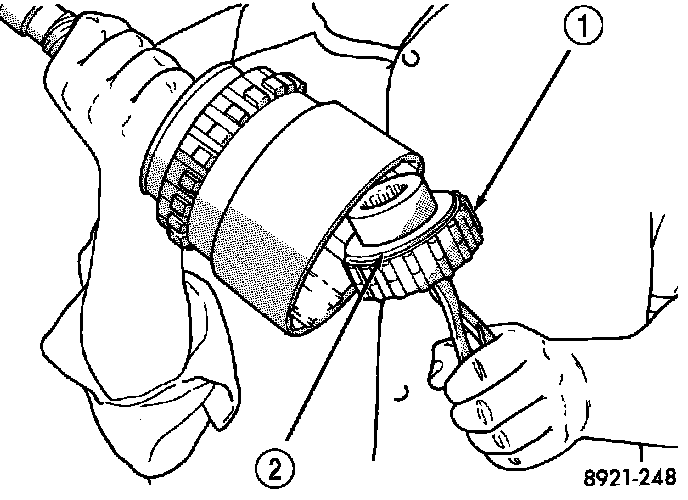 1
2
8921-248