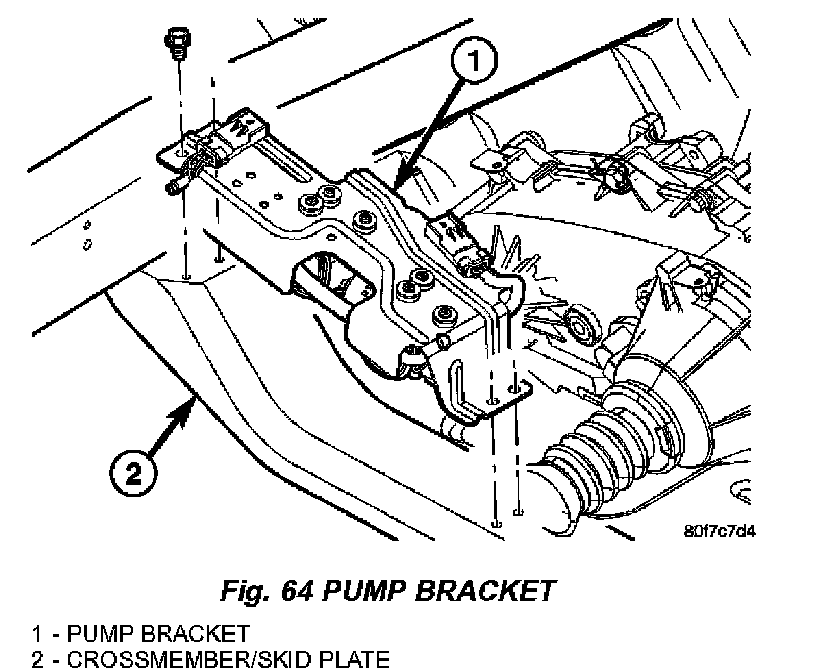 1

2

80f7c7d4

Fig. 64 PUMP BRACKET

1 - PUMP BRACKET
2 - CROSSMEMBER/SKID PLATE