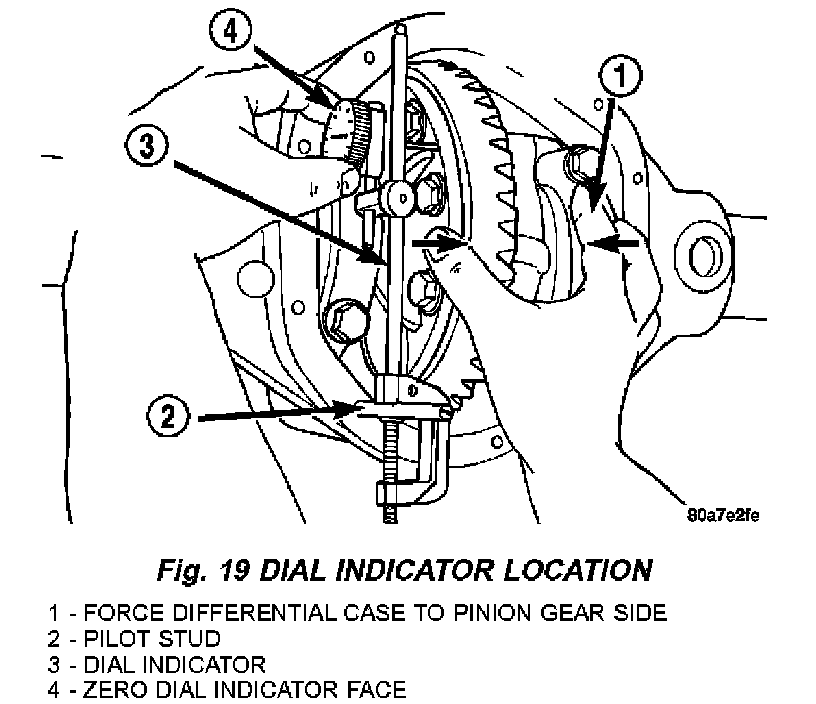 4

1

3

2

80a7e2fe

Fig. 19 DIAL INDICATOR LOCATION

1 - FORCE DIFFERENTIAL CASE TO PINION GEAR SIDE
2 - PILOT STUD
3 - DIAL INDICATOR
4 - ZERO DIAL INDICATOR FACE