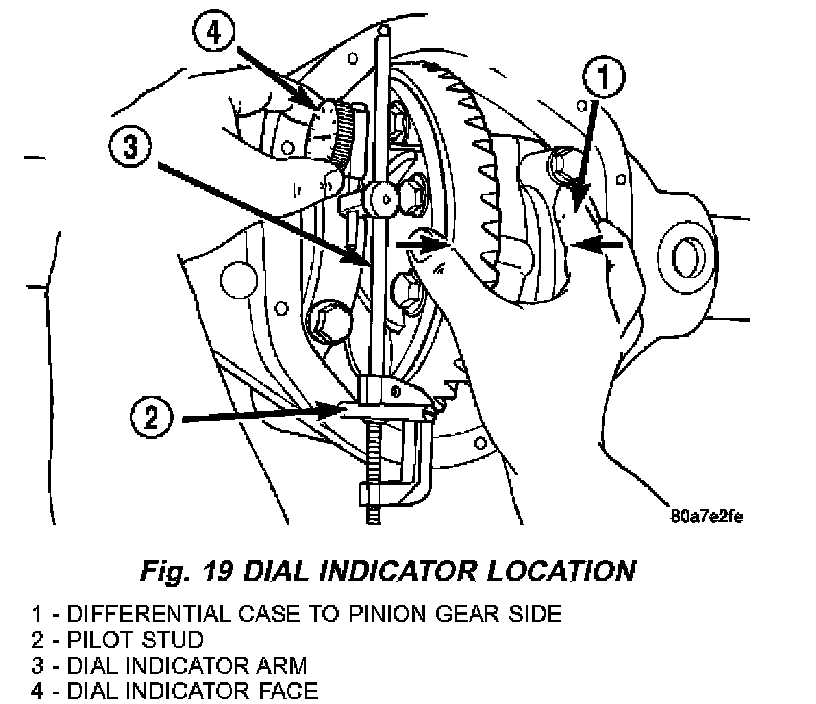 4

1

3

2

80a7e2fe

Fig. 19 DIAL INDICATOR LOCATION

1 - DIFFERENTIAL CASE TO PINION GEAR SIDE
2 - PILOT STUD
3 - DIAL INDICATOR ARM
4 - DIAL INDICATOR FACE