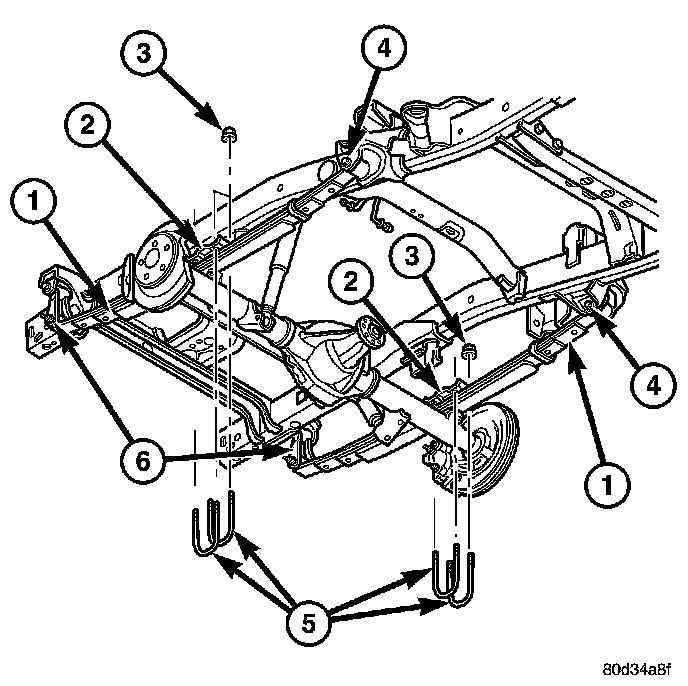 3
4
2
1
3
2
4
6
1
5
80d34a8f