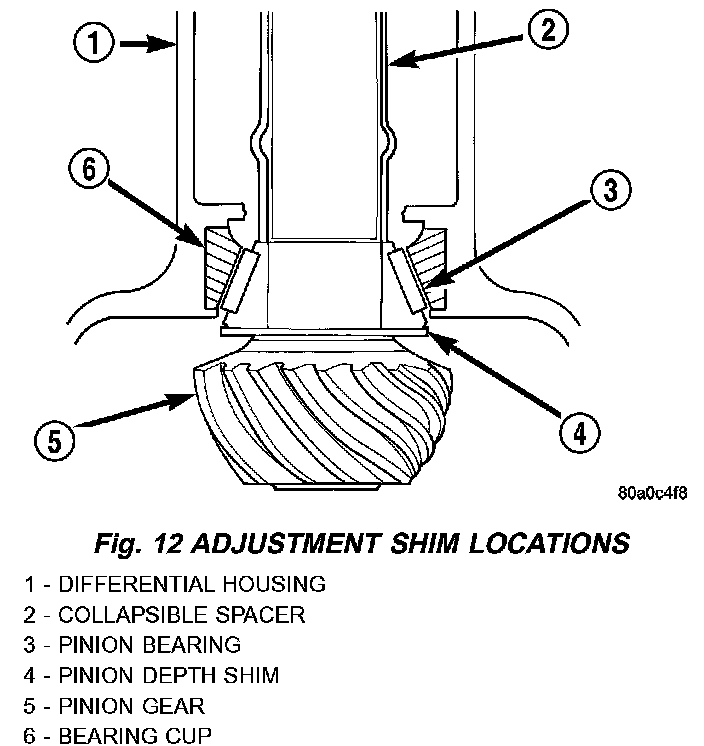 1
2
6
3
5
4
80a0c4f8

Fig. 12 ADJUSTMENT SHIM LOCATIONS

1 - DIFFERENTIAL HOUSING
2 - COLLAPSIBLE SPACER
3 - PINION BEARING
4 - PINION DEPTH SHIM
5 - PINION GEAR
6 - BEARING CUP