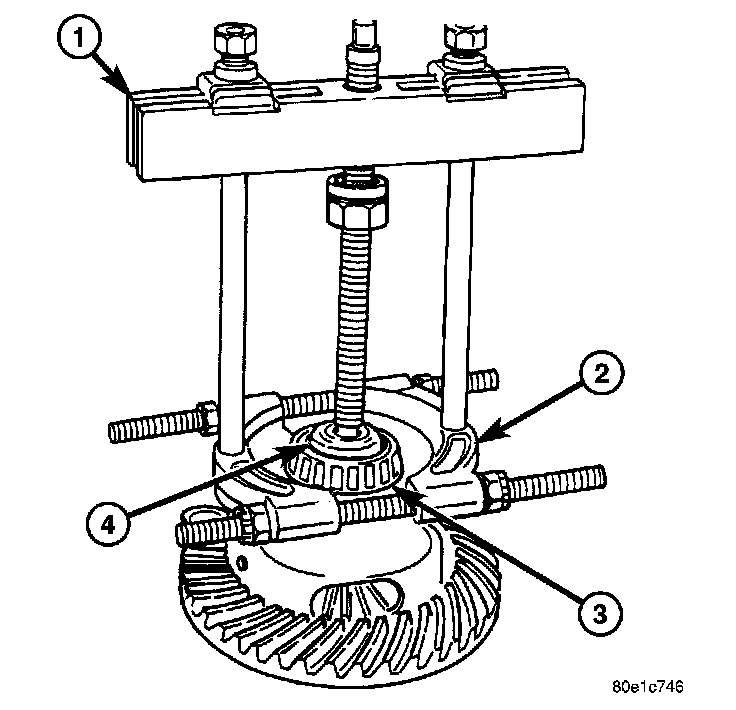 1
2
4
3
80e1c746