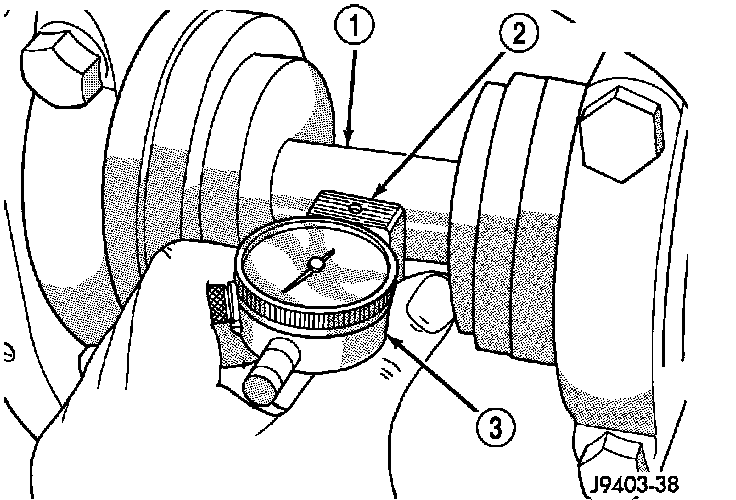 1
2
3
J9403-38