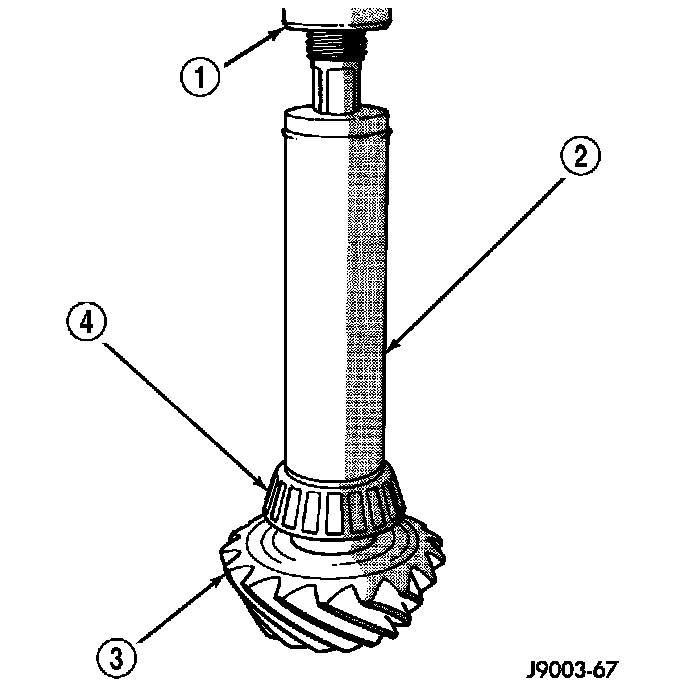 1
2
4
3
J9003-67