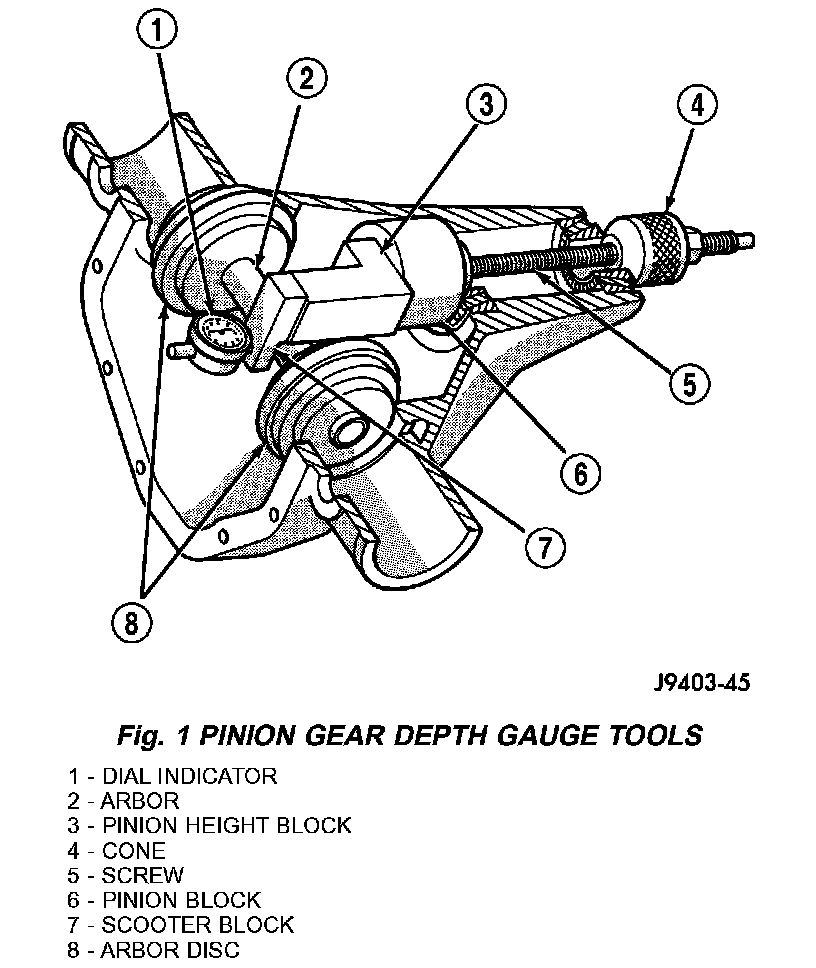 1
2
3
4
5
6
7
8

J9403-45

Fig. 1 PINION GEAR DEPTH GAUGE TOOLS

1 - DIAL INDICATOR
2 - ARBOR
3 - PINION HEIGHT BLOCK
4 - CONE
5 - SCREW
6 - PINION BLOCK
7 - SCOOTER BLOCK
8 - ARBOR DISC