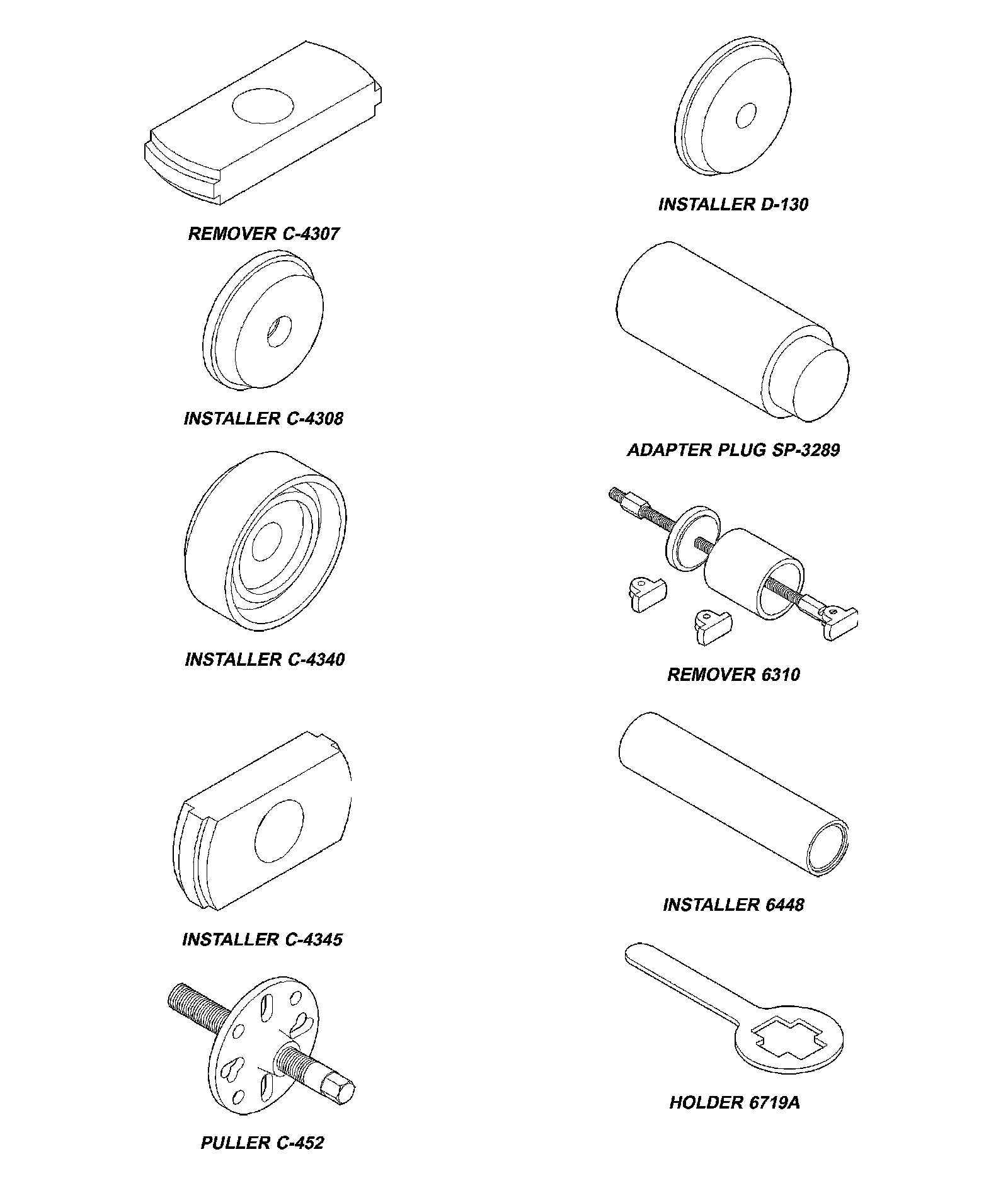 REMOVER C-4307

INSTALLER C-4308

INSTALLER C-4340

INSTALLER C-4345

PULLER C-452

INSTALLER D-130

ADAPTER PLUG SP-3289

REMOVER 6310

INSTALLER 6448

HOLDER 6719A