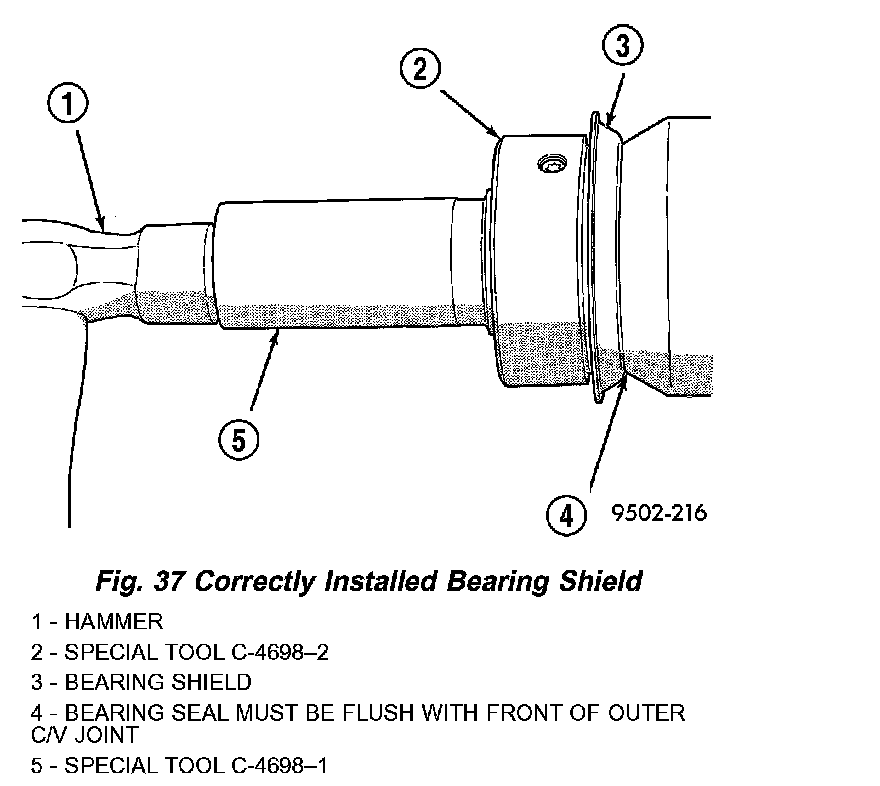 1

2

3

5

4

9502-216

Fig. 37 Correctly Installed Bearing Shield

1 - HAMMER

2 - SPECIAL TOOL C-4698–2

3 - BEARING SHIELD

4 - BEARING SEAL MUST BE FLUSH WITH FRONT OF OUTER C/V JOINT

5 - SPECIAL TOOL C-4698–1