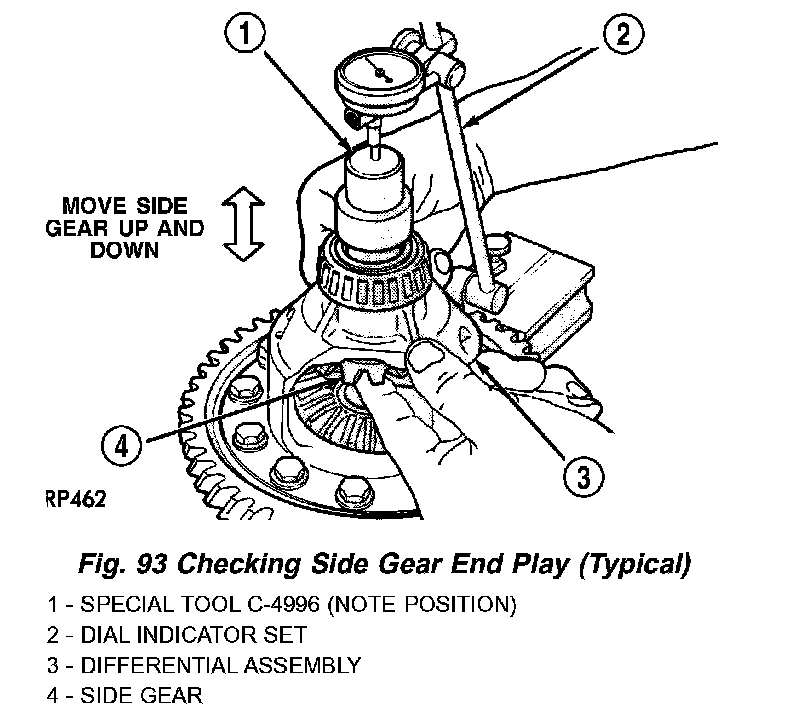 1

2

MOVE SIDE GEAR UP AND DOWN

4

3

RP462

Fig. 93 Checking Side Gear End Play (Typical)

1 - SPECIAL TOOL C-4996 (NOTE POSITION)
2 - DIAL INDICATOR SET
3 - DIFFERENTIAL ASSEMBLY
4 - SIDE GEAR