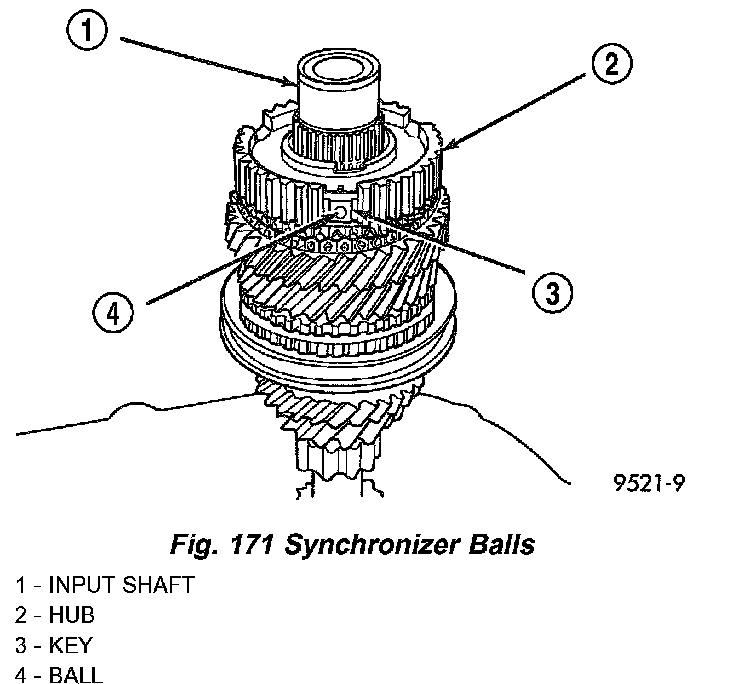 1
2
3
4
9521-9

Fig. 171 Synchronizer Balls

1 - INPUT SHAFT
2 - HUB
3 - KEY
4 - BALL