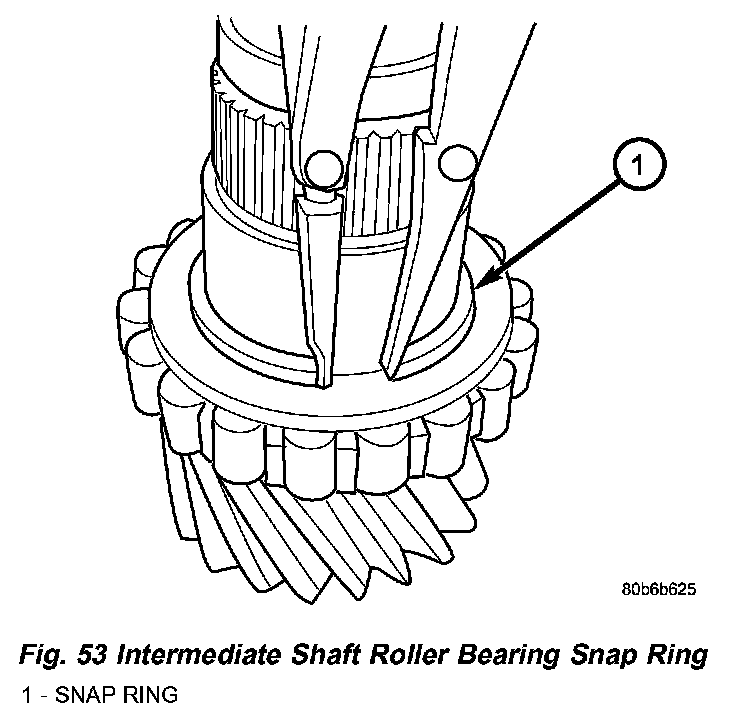 1

80b6b625

Fig. 53 Intermediate Shaft Roller Bearing Snap Ring

1 - SNAP RING