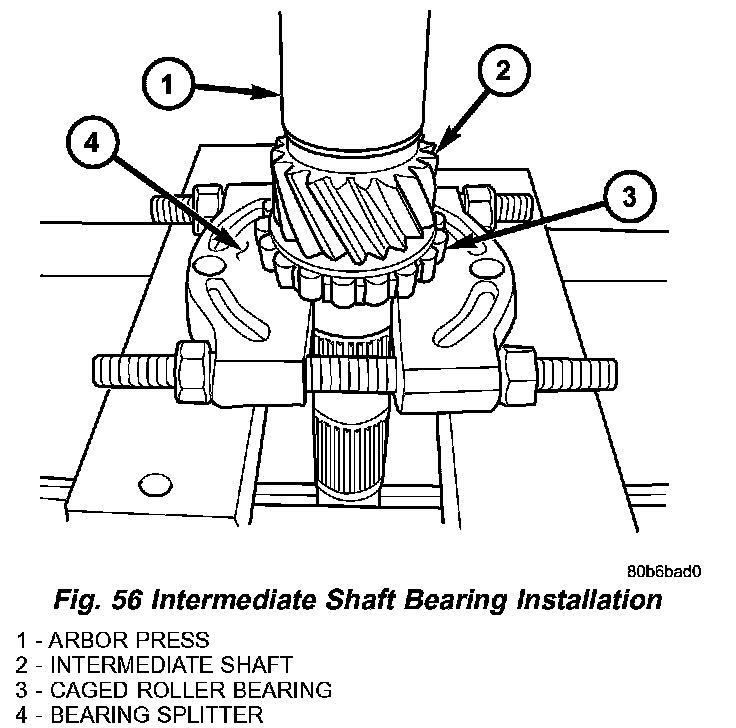 1
2
4
3

80b6bad0

Fig. 56 Intermediate Shaft Bearing Installation

1 - ARBOR PRESS
2 - INTERMEDIATE SHAFT
3 - CAGED ROLLER BEARING
4 - BEARING SPLITTER