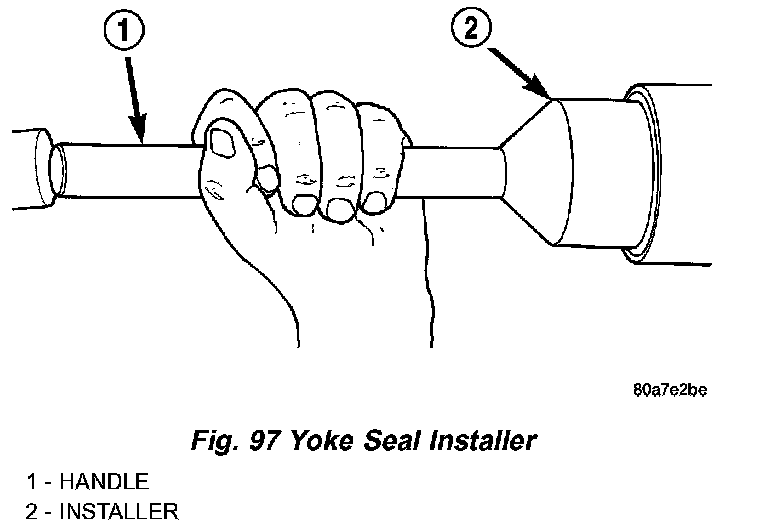 1

2

80a7e2be

Fig. 97 Yoke Seal Installer

1 - HANDLE
2 - INSTALLER