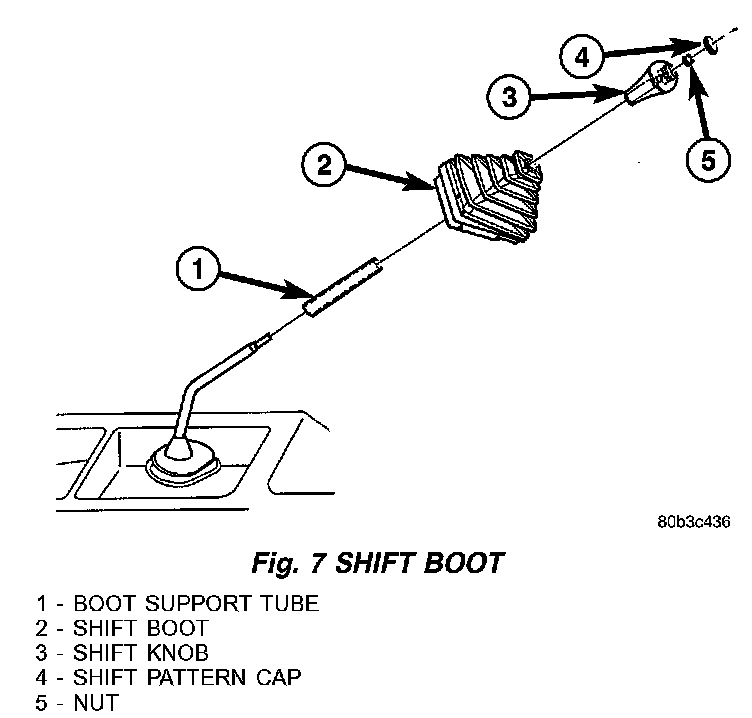 4

3

5

2

1

80b3c436

Fig. 7 SHIFT BOOT

1 - BOOT SUPPORT TUBE
2 - SHIFT BOOT
3 - SHIFT KNOB
4 - SHIFT PATTERN CAP
5 - NUT