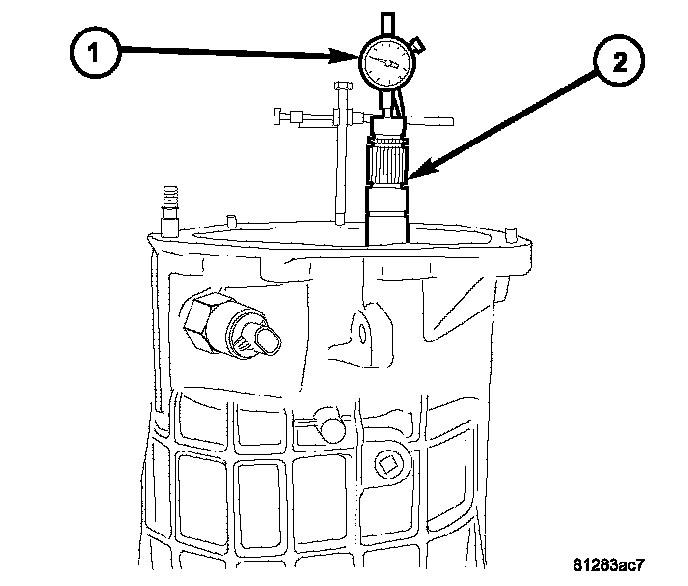 1
2
81283ac7