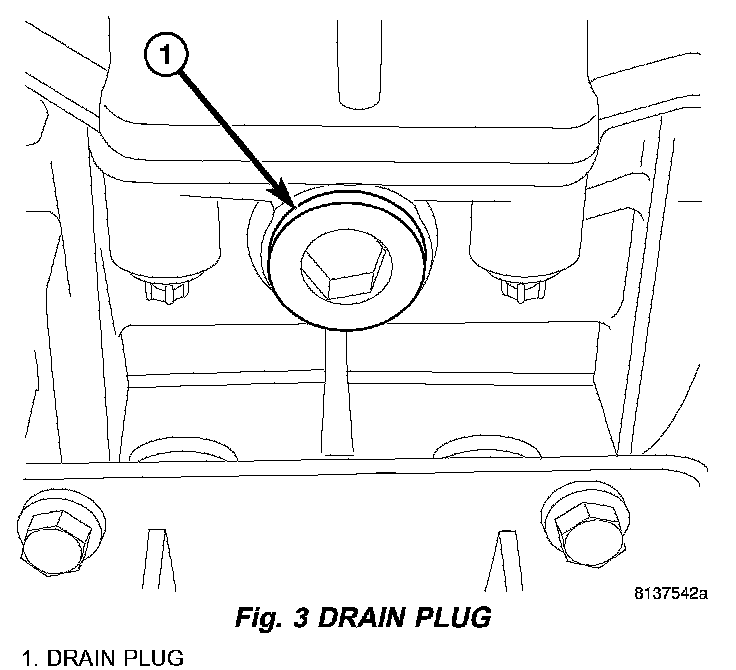 1

8137542a

Fig. 3 DRAIN PLUG

1. DRAIN PLUG