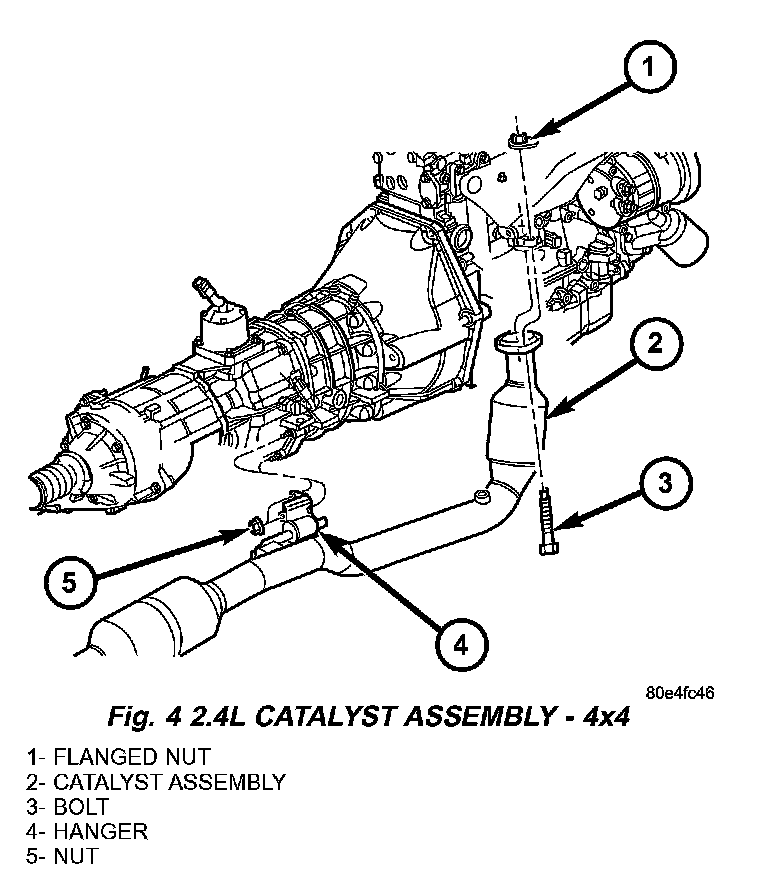 1
2
3
5
4

80e4fc46

Fig. 4 2.4L CATALYST ASSEMBLY - 4x4

1- FLANGED NUT
2- CATALYST ASSEMBLY
3- BOLT
4- HANGER
5- NUT