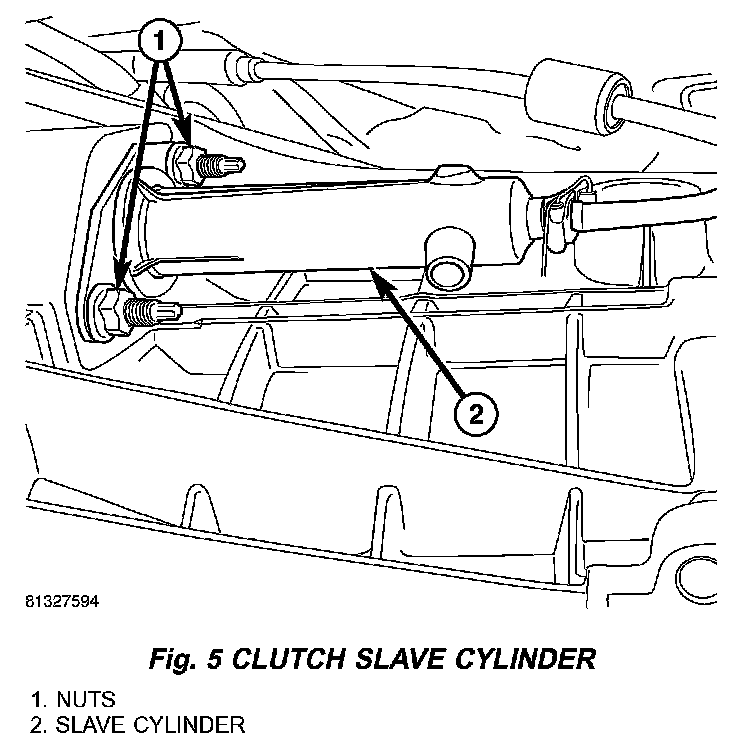 1

2

81327594

Fig. 5 CLUTCH SLAVE CYLINDER

1. NUTS
2. SLAVE CYLINDER