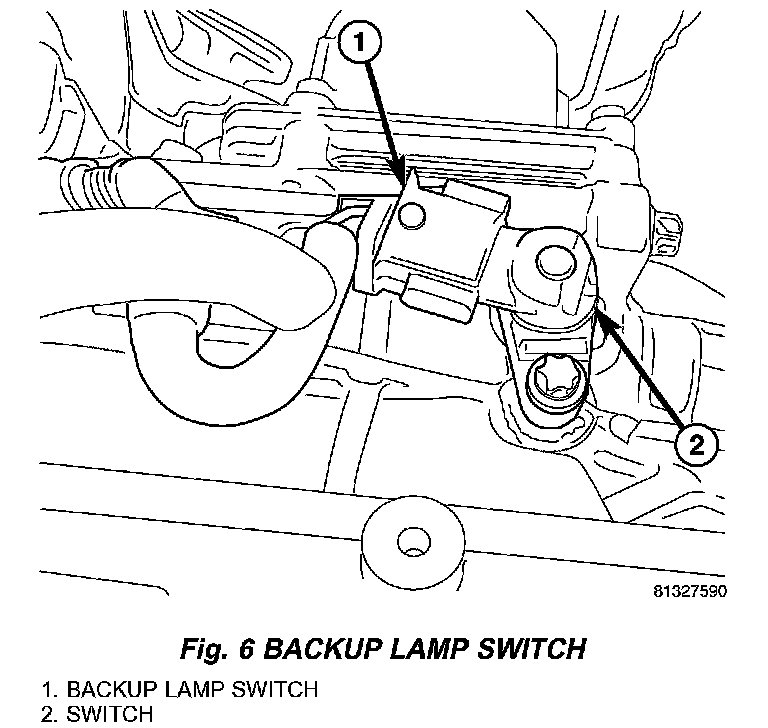 1

2

81327590

Fig. 6 BACKUP LAMP SWITCH

1. BACKUP LAMP SWITCH
2. SWITCH