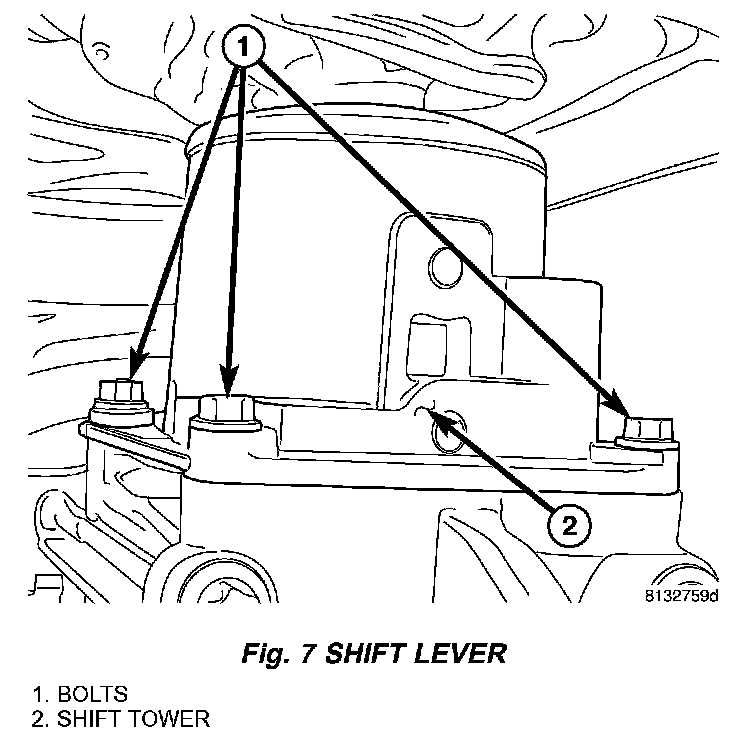 1
2
8132759d

Fig. 7 SHIFT LEVER

1. BOLTS
2. SHIFT TOWER