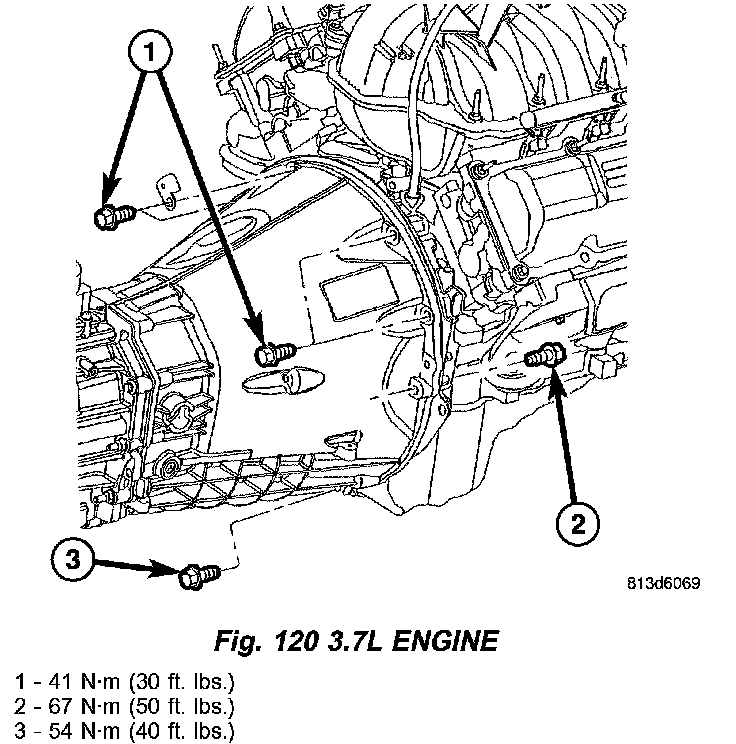 1

2

3

813d6069

Fig. 120 3.7L ENGINE

1 - 41 N·m (30 ft. lbs.)
2 - 67 N·m (50 ft. lbs.)
3 - 54 N·m (40 ft. lbs.)