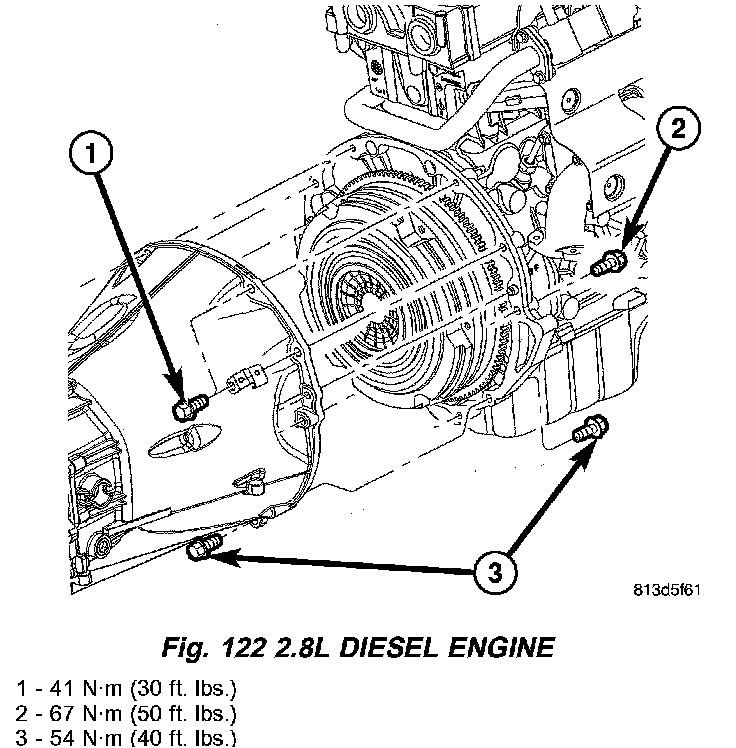 1

2

3

813d5f61

Fig. 122 2.8L DIESEL ENGINE

1 - 41 N·m (30 ft. lbs.)
2 - 67 N·m (50 ft. lbs.)
3 - 54 N·m (40 ft. lbs.)