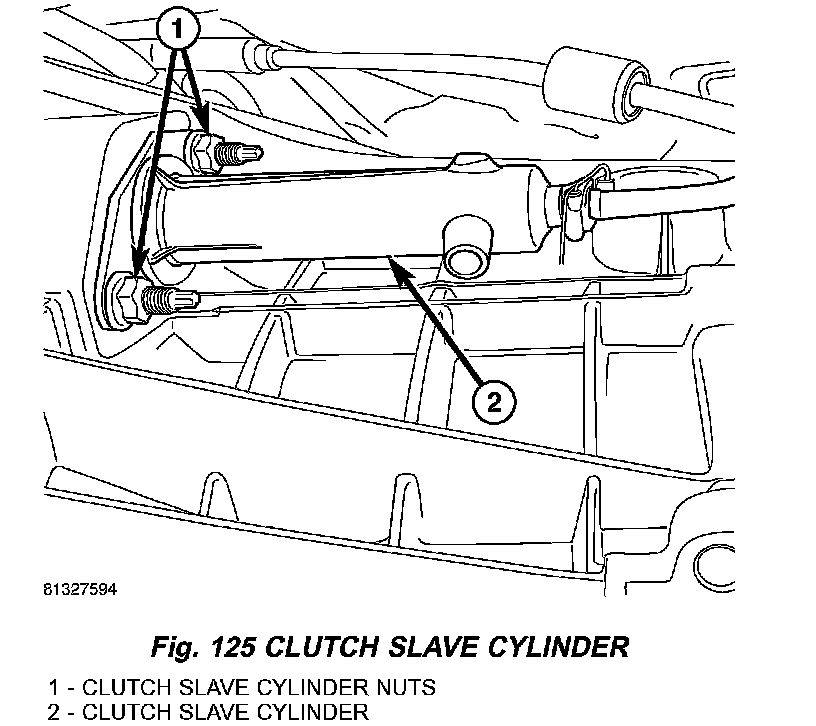 1

2

81327594

Fig. 125 CLUTCH SLAVE CYLINDER

1 - CLUTCH SLAVE CYLINDER NUTS
2 - CLUTCH SLAVE CYLINDER