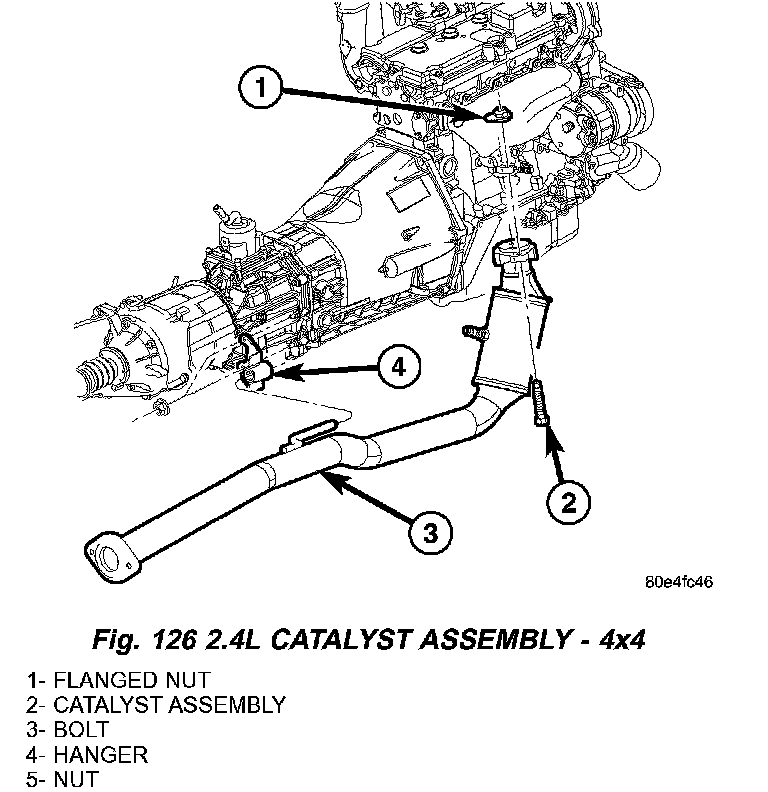 1

4

2

3

80e4fc46

Fig. 126 2.4L CATALYST ASSEMBLY - 4x4

1- FLANGED NUT
2- CATALYST ASSEMBLY
3- BOLT
4- HANGER
5- NUT