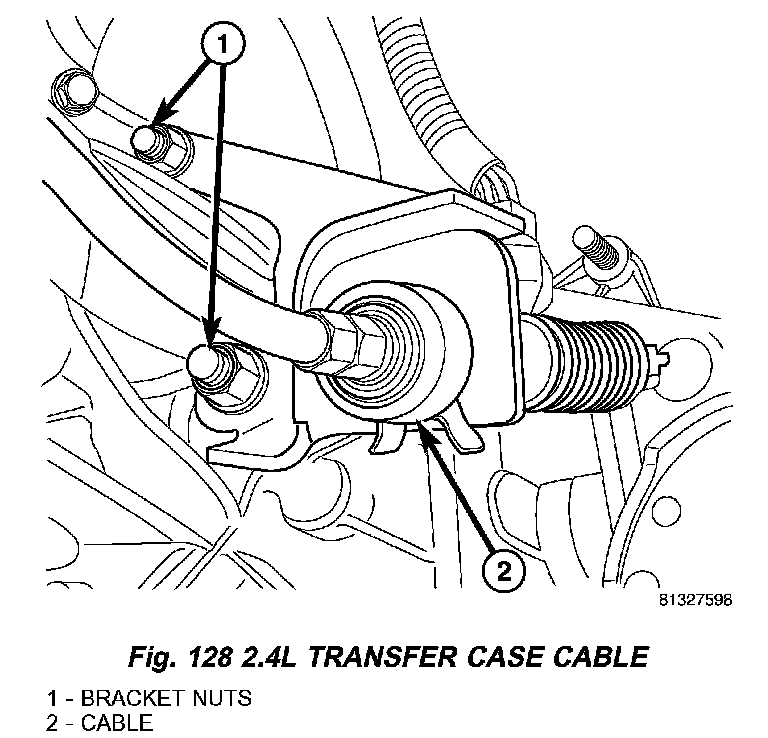 1

2

81327598

Fig. 128 2.4L TRANSFER CASE CABLE

1 - BRACKET NUTS
2 - CABLE