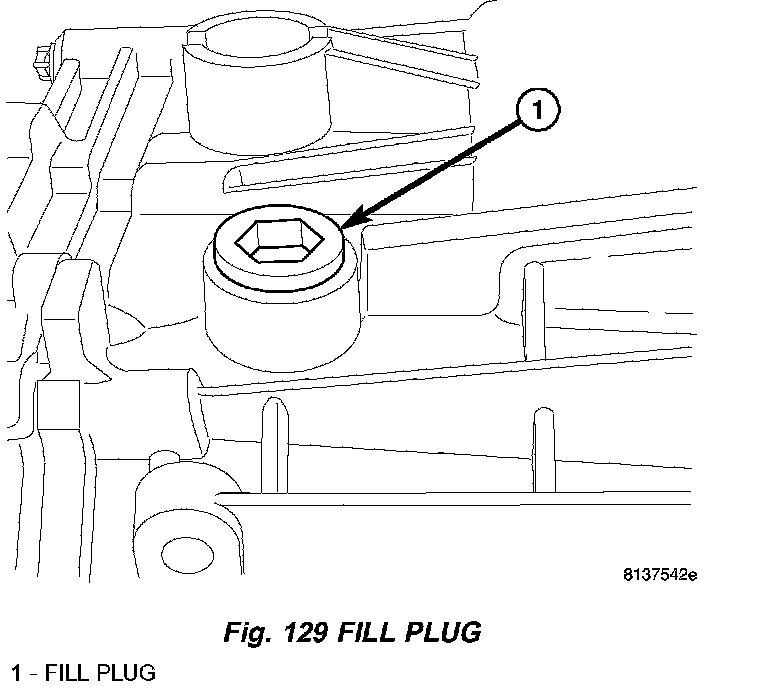 1

8137542e

Fig. 129 FILL PLUG

1 - FILL PLUG