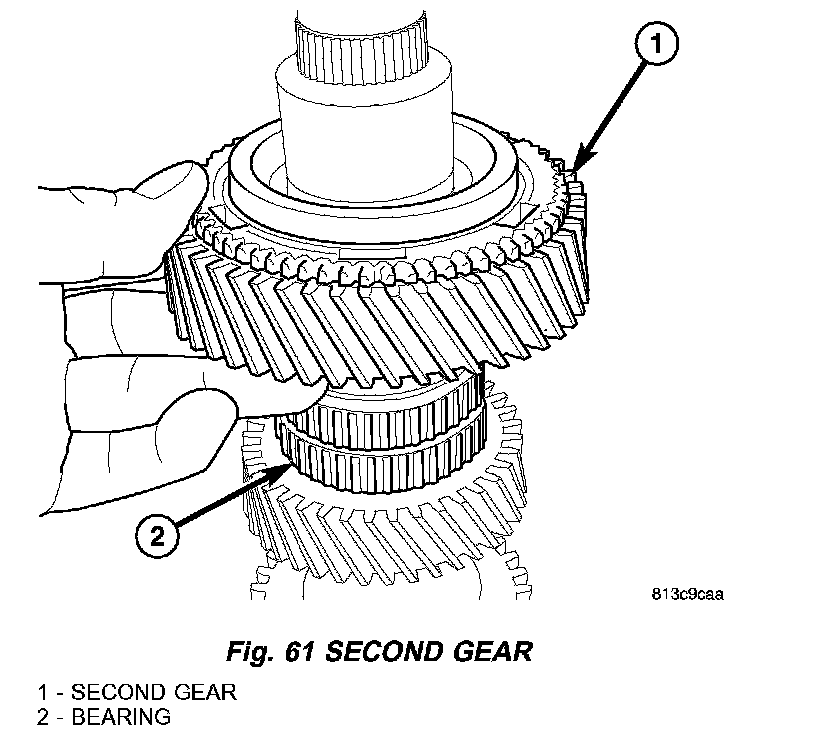 1

2

813c9caa

Fig. 61 SECOND GEAR

1 - SECOND GEAR
2 - BEARING