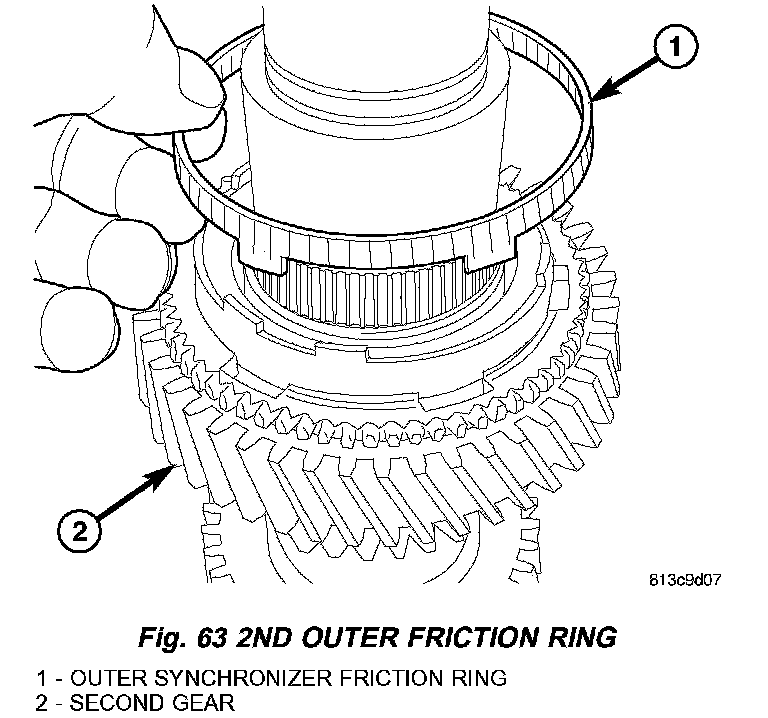 1

2

813c9d07

Fig. 63 2ND OUTER FRICTION RING

1 - OUTER SYNCHRONIZER FRICTION RING
2 - SECOND GEAR