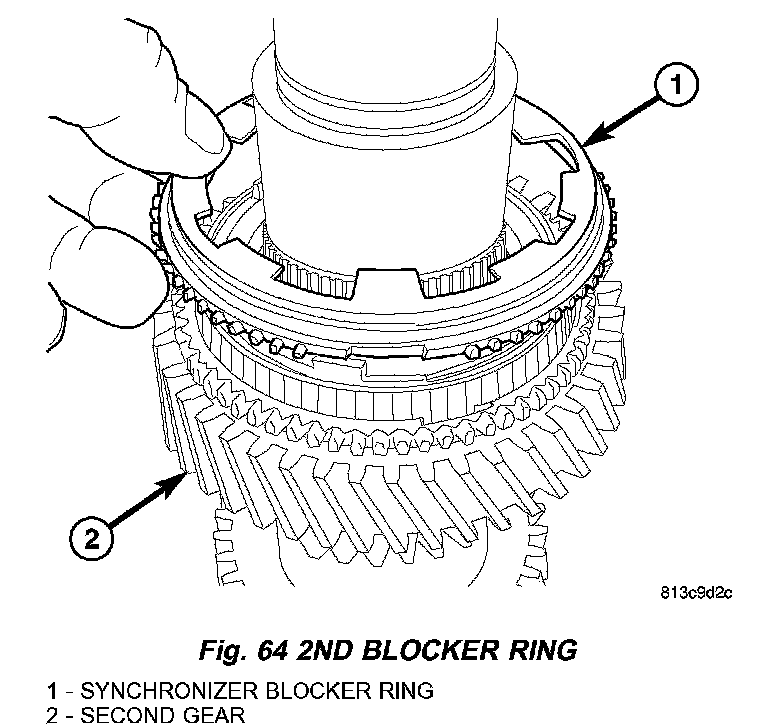 1

2

813c9d2c

Fig. 64 2ND BLOCKER RING

1 - SYNCHRONIZER BLOCKER RING
2 - SECOND GEAR