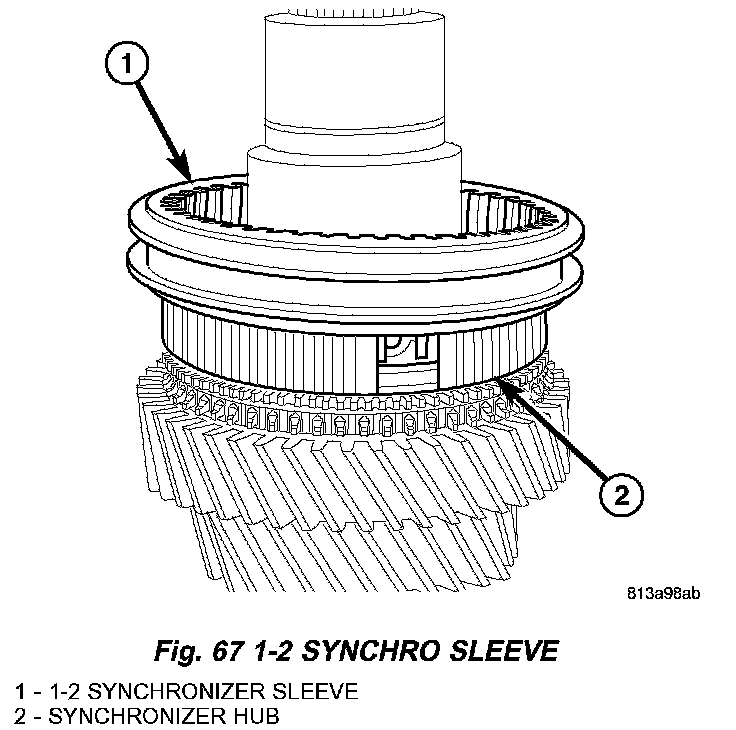 1

2

813a98ab

Fig. 67 1-2 SYNCHRO SLEEVE

1 - 1-2 SYNCHRONIZER SLEEVE
2 - SYNCHRONIZER HUB