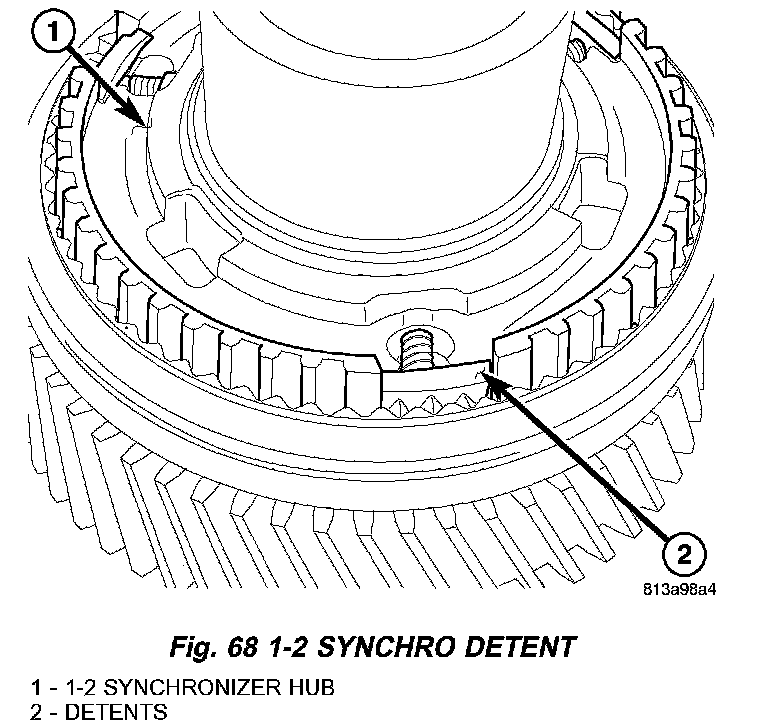 1

2

813a98a4

Fig. 68 1-2 SYNCHRO DETENT

1 - 1-2 SYNCHRONIZER HUB
2 - DETENTS