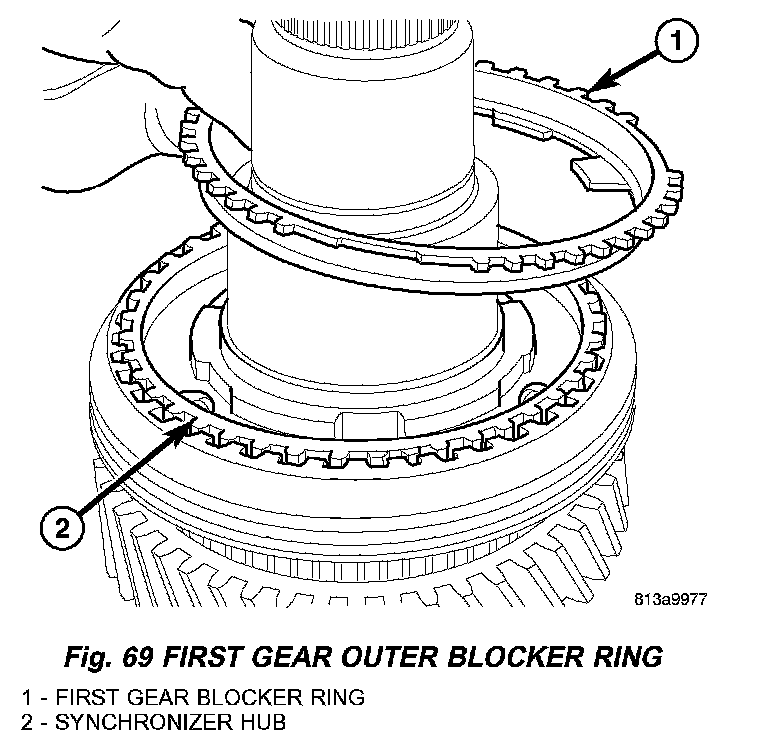 1

2

813a9977

Fig. 69 FIRST GEAR OUTER BLOCKER RING

1 - FIRST GEAR BLOCKER RING
2 - SYNCHRONIZER HUB