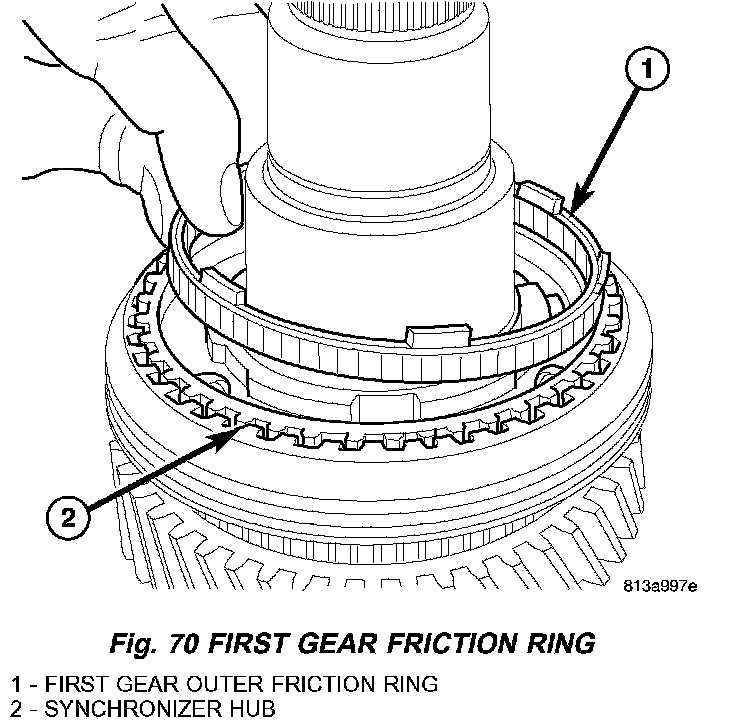 1

2

813a997e

Fig. 70 FIRST GEAR FRICTION RING

1 - FIRST GEAR OUTER FRICTION RING
2 - SYNCHRONIZER HUB