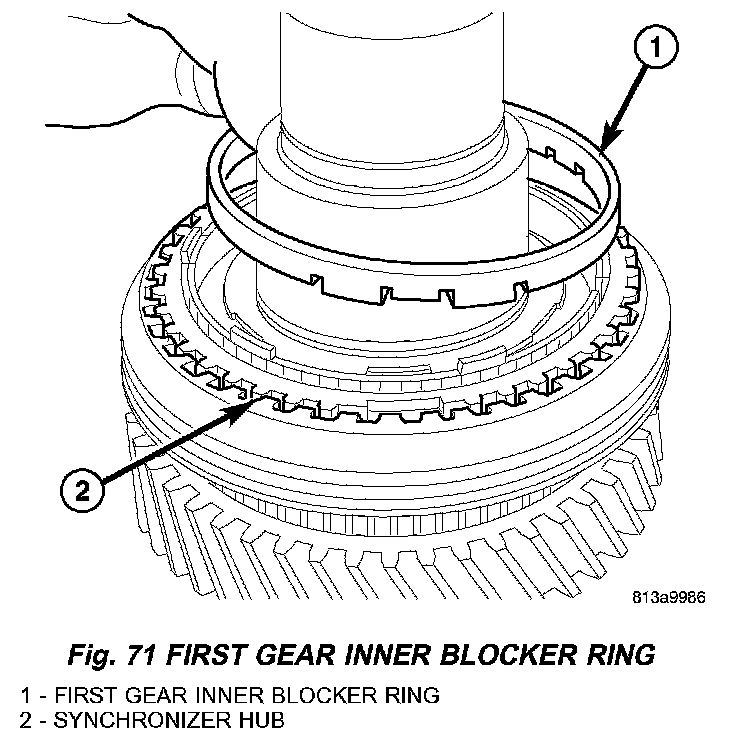 1

2

813a9986

Fig. 71 FIRST GEAR INNER BLOCKER RING

1 - FIRST GEAR INNER BLOCKER RING
2 - SYNCHRONIZER HUB