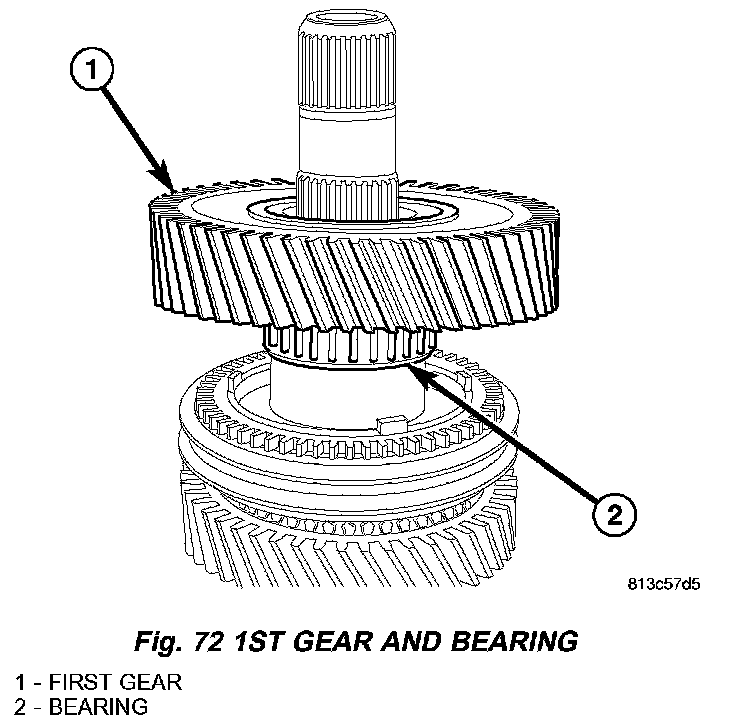 1

2

813c57d5

Fig. 72 1ST GEAR AND BEARING

1 - FIRST GEAR
2 - BEARING