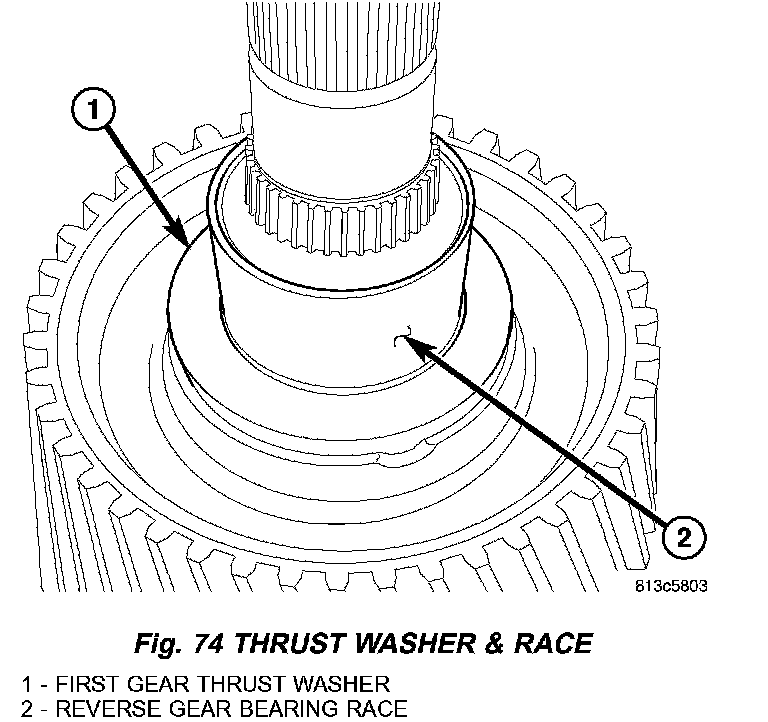 1

2

813c5803

Fig. 74 THRUST WASHER & RACE

1 - FIRST GEAR THRUST WASHER
2 - REVERSE GEAR BEARING RACE