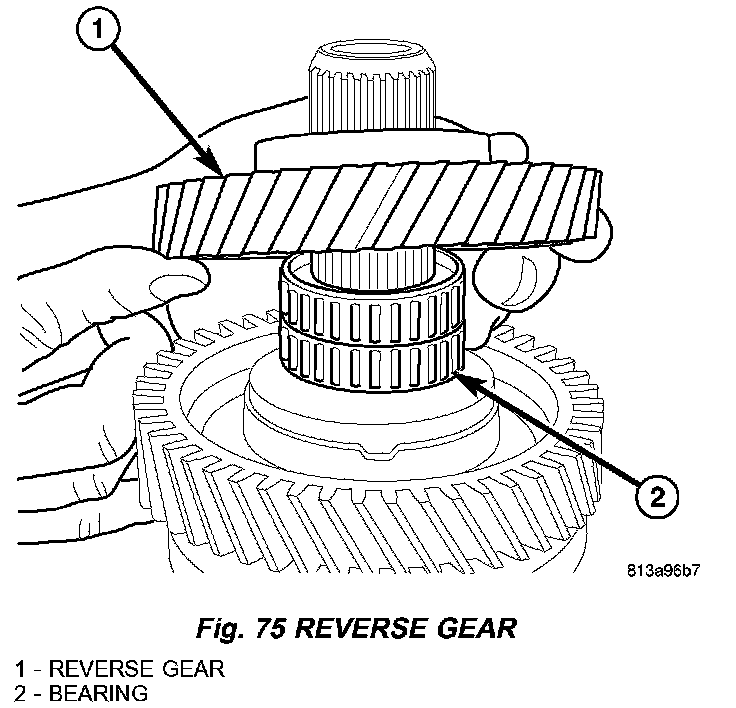 1

2

813a96b7

Fig. 75 REVERSE GEAR

1 - REVERSE GEAR
2 - BEARING