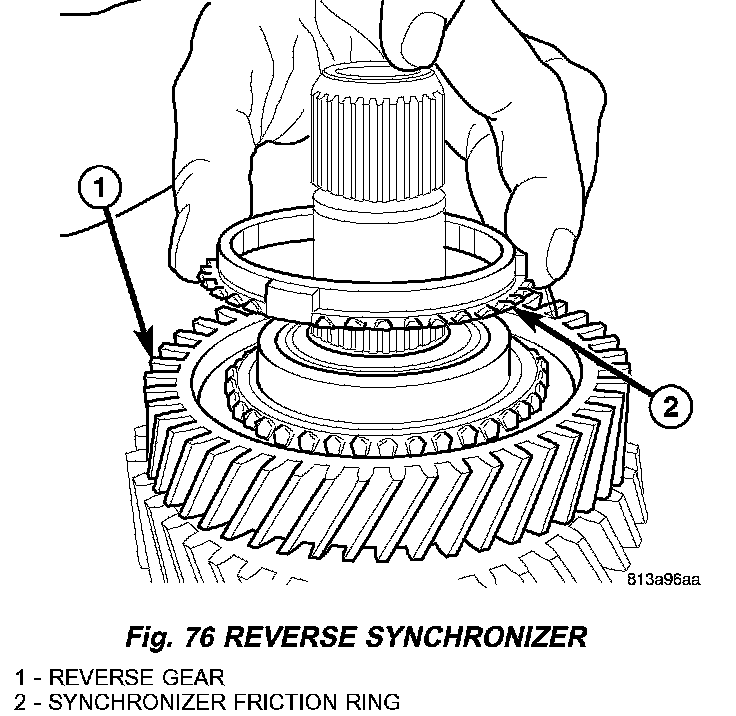 1

2

813a96aa

Fig. 76 REVERSE SYNCHRONIZER

1 - REVERSE GEAR
2 - SYNCHRONIZER FRICTION RING