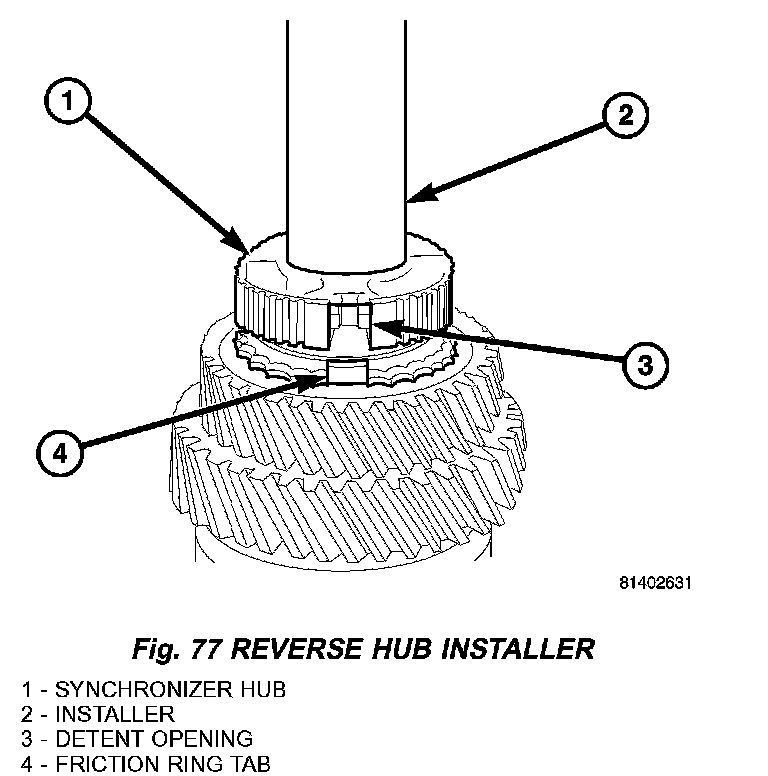 1

2

3

4

81402631

Fig. 77 REVERSE HUB INSTALLER

1 - SYNCHRONIZER HUB
2 - INSTALLER
3 - DETENT OPENING
4 - FRICTION RING TAB